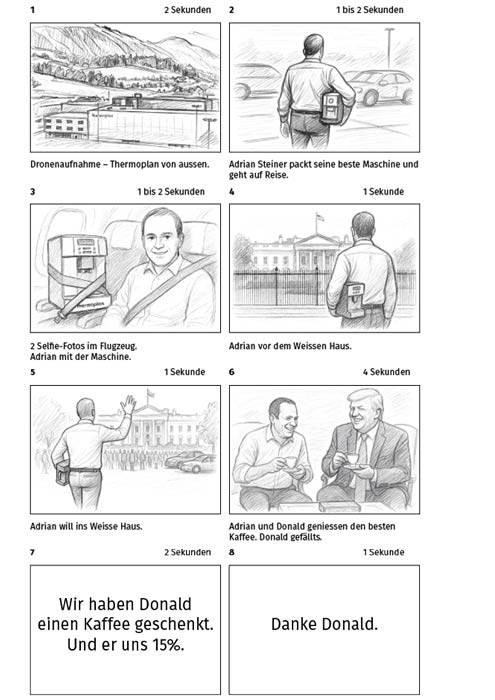 1 2 Sekunden

Thermoplan

Dronenaufnahme – Thermoplan von aussen.

2 1 bis 2 Sekunden

Adrian Steiner packt seine beste Maschine und geht auf Reise.

3 1 bis 2 Sekunden

Thermoplan

2 Selfie-Fotos im Flugzeug.
Adrian mit der Maschine.

4 1 Sekunde

Adrian vor dem Weissen Haus.

5 1 Sekunde

Adrian will ins Weisse Haus.

6 4 Sekunden

Adrian und Donald geniessen den besten Kaffee. Donald gefällts.

7 2 Sekunden

Wir haben Donald einen Kaffee geschenkt. Und er uns 15%.

8 1 Sekunde

Danke Donald.